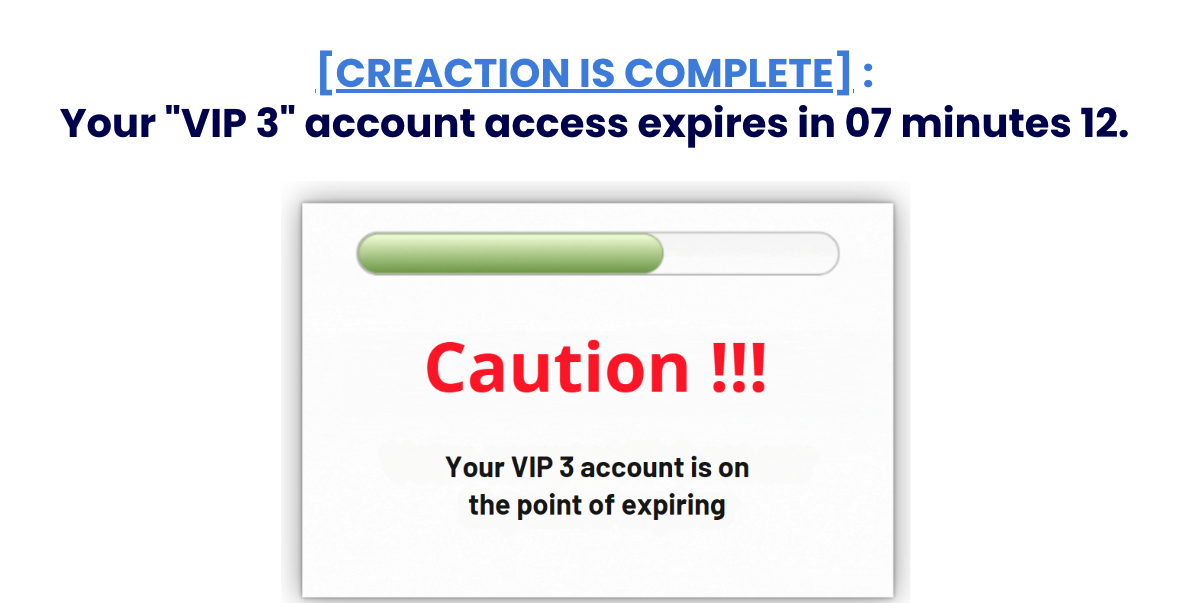 [CREACTION IS COMPLETE] :
Your "VIP 3" account access expires in 07 minutes 12.

Caution !!!

Your VIP 3 account is on the point of expiring